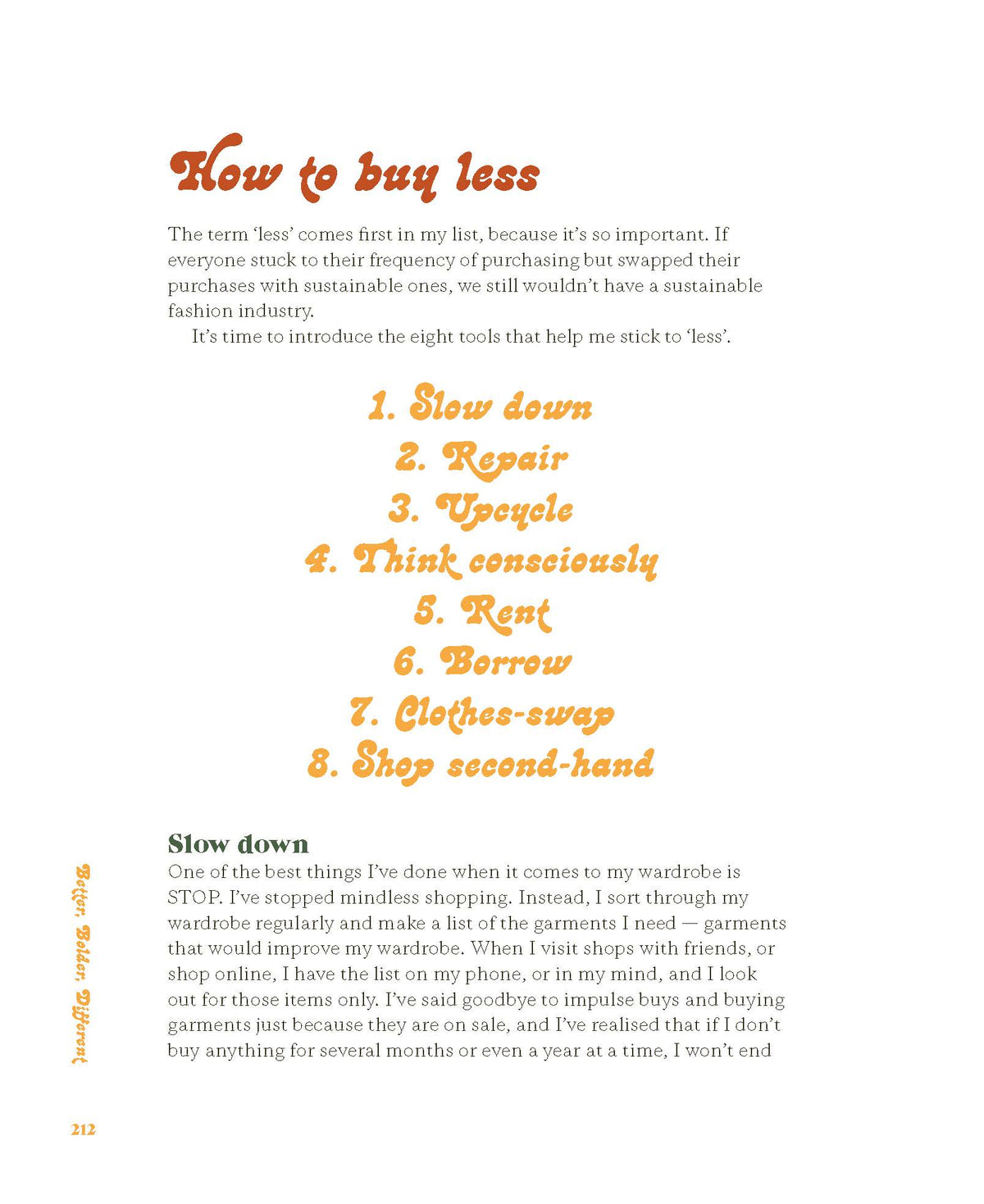 How to buy less

The term 'less' comes first in my list, because it's so important. If everyone stuck to their frequency of purchasing but swapped their purchases with sustainable ones, we still wouldn't have a sustainable fashion industry.

It's time to introduce the eight tools that help me stick to 'less'.

1. Slow down
2. Repair
3. Upcycle
4. Think consciously
5. Rent
6. Borrow
7. Clothes-swap
8. Shop second-hand

Slow down

One of the best things I've done when it comes to my wardrobe is STOP. I've stopped mindless shopping. Instead, I sort through my wardrobe regularly and make a list of the garments I need — garments that would improve my wardrobe. When I visit shops with friends, or shop online, I have the list on my phone, or in my mind, and I look out for those items only. I've said goodbye to impulse buys and buying garments just because they are on sale, and I've realised that if I don't buy anything for several months or even a year at a time, I won't end

Better, Bolder, Different

212